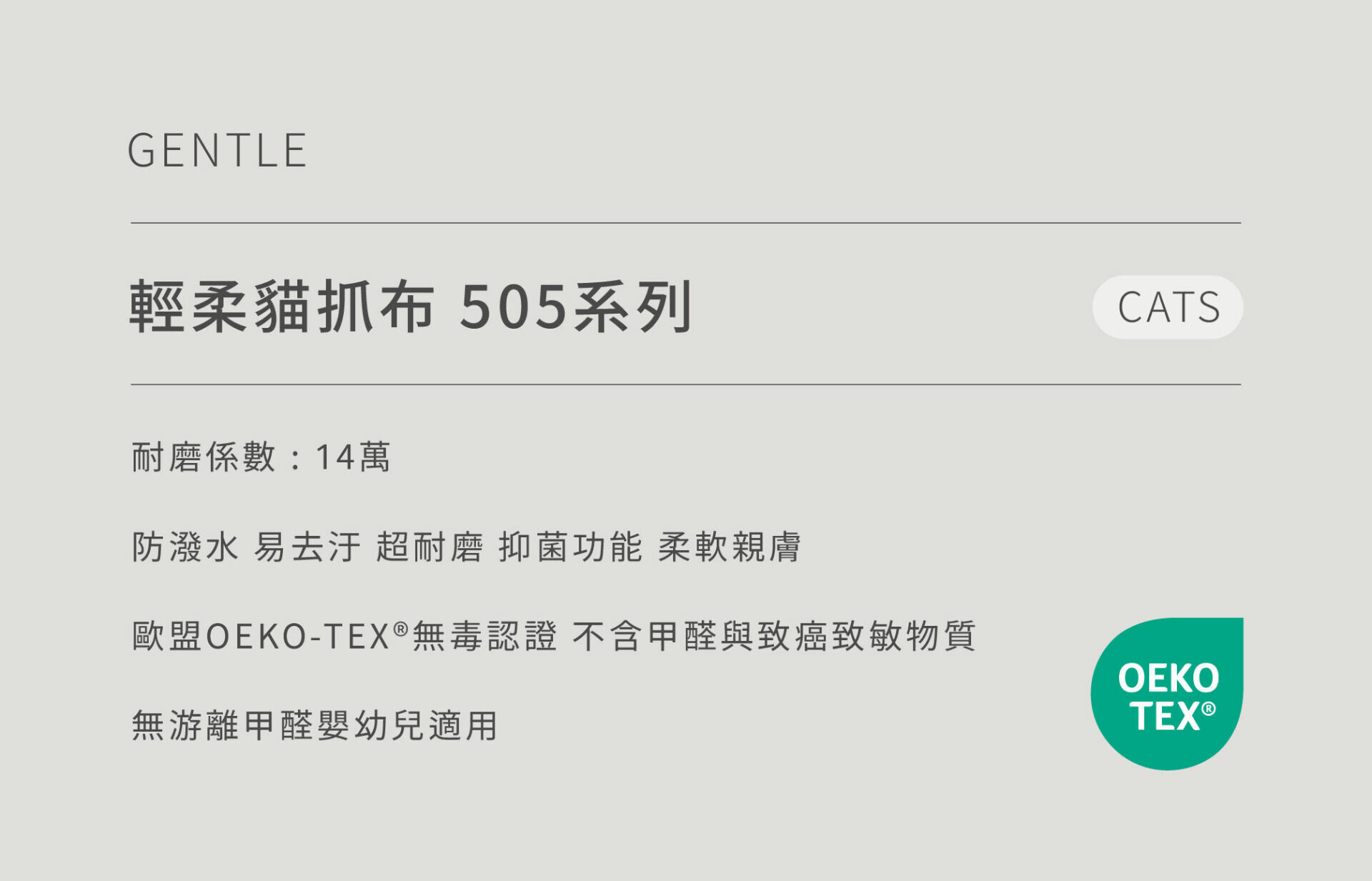 GENTLE

輕柔貓抓布 505系列

CATS

耐磨係數：14萬

防潑水 易去汙 超耐磨 抑菌功能 柔軟親膚

歐盟OEKO-TEX®無毒認證 不含甲醛與致癌致敏物質

無游離甲醛嬰幼兒適用

OEKO
TEX®