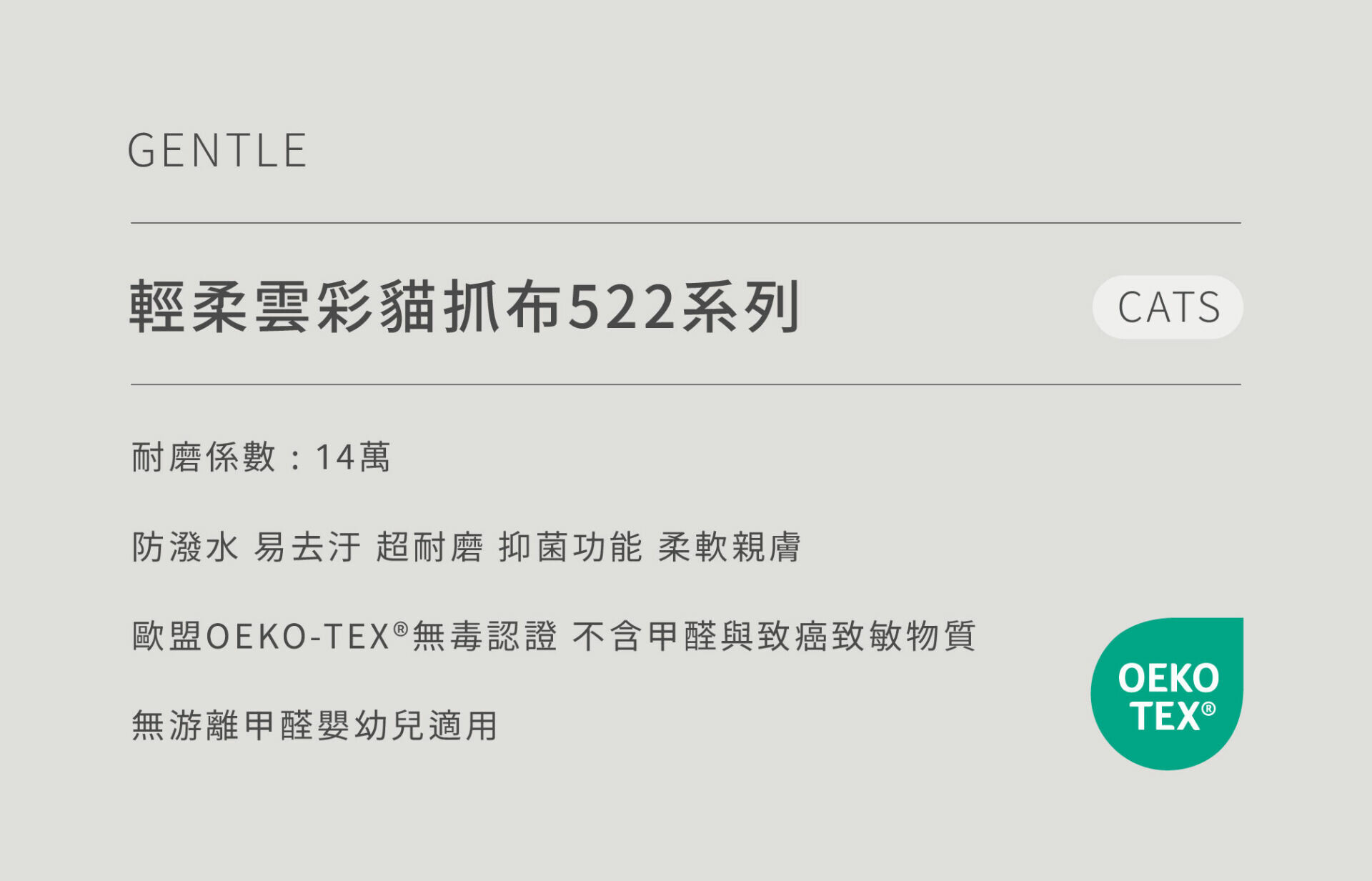 GENTLE

輕柔雲彩貓抓布522系列

CATS

耐磨係數：14萬

防潑水 易去汙 超耐磨 抑菌功能 柔軟親膚

歐盟OEKO-TEX®無毒認證 不含甲醛與致癌致敏物質

無游離甲醛嬰幼兒適用

OEKO
TEX®